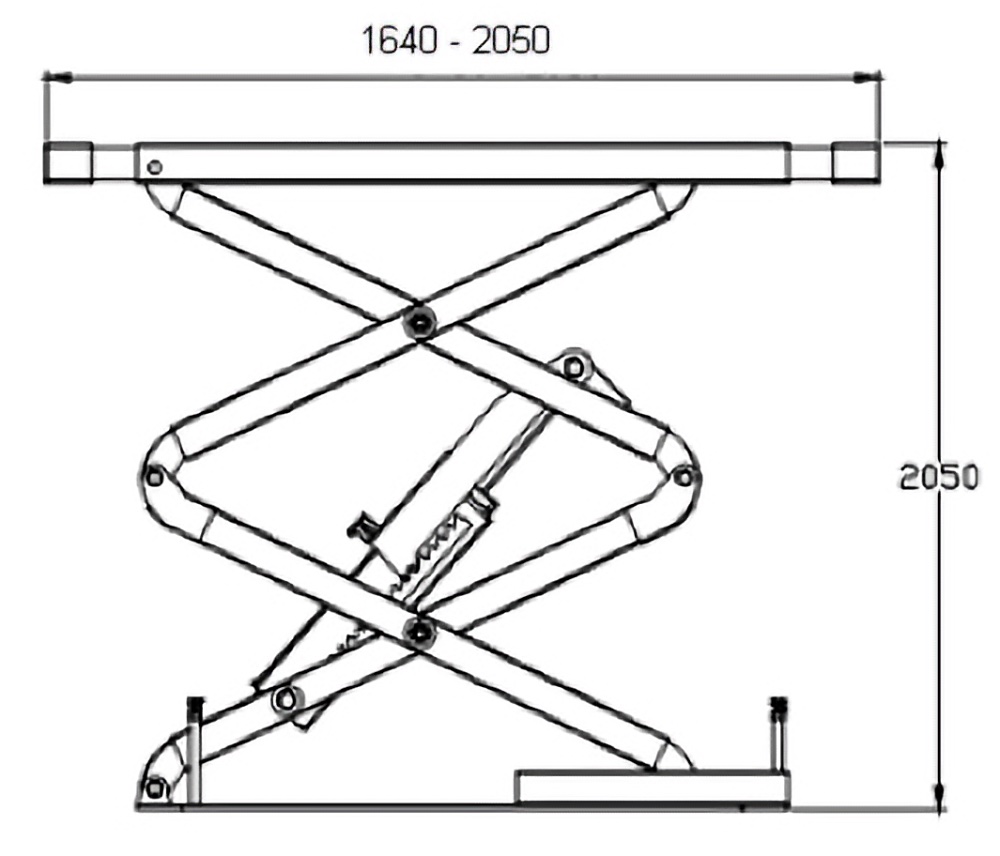 1640 - 2050

2050